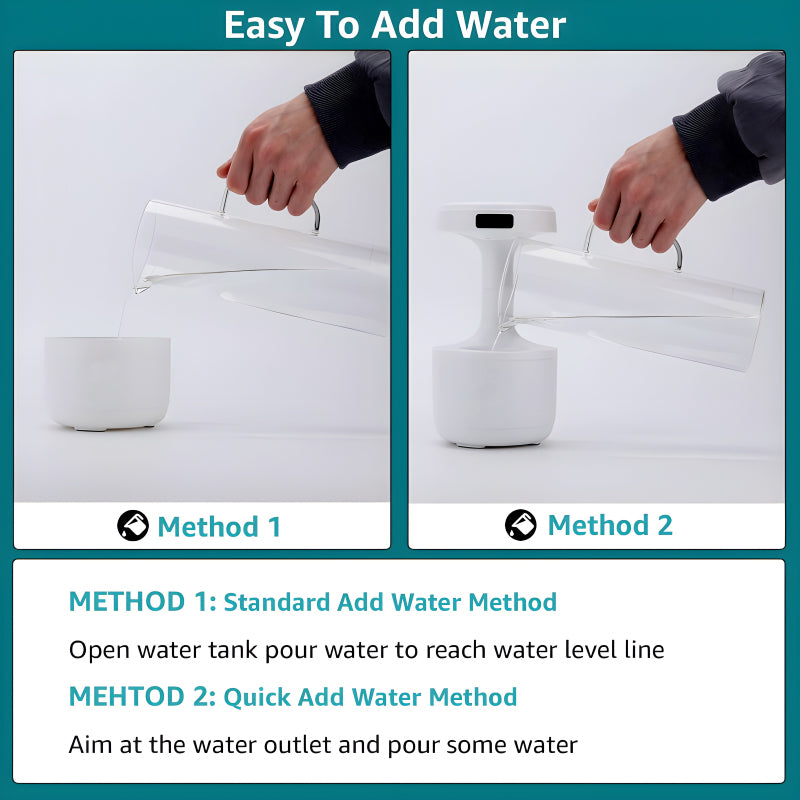 Easy To Add Water

Method 1

Method 2

METHOD 1: Standard Add Water Method

Open water tank pour water to reach water level line

MEHTOD 2: Quick Add Water Method

Aim at the water outlet and pour some water